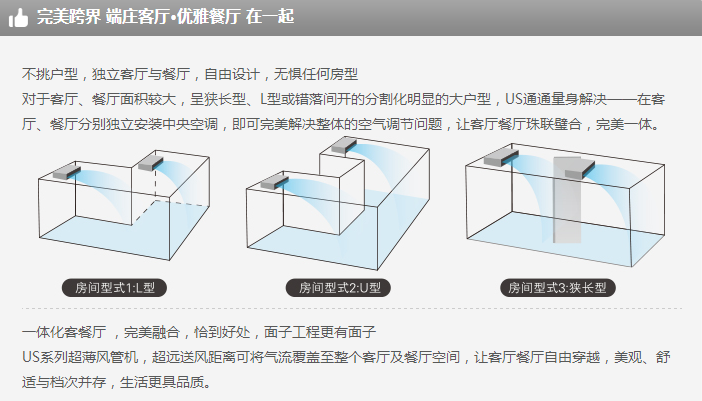 完美跨界 端庄客厅•优雅餐厅 在一起

不挑户型，独立客厅与餐厅，自由设计，无惧任何房型
对于客厅、餐厅面积较大，呈狭长型、L型或错落间开的分割化明显的大户型，US通通量身解决——在客厅、餐厅分别独立安装中央空调，即可完美解决整体的空气调节问题，让客厅餐厅珠联璧合，完美一体。

房间型式1:L型

房间型式2:U型

房间型式3:狭长型

一体化客餐厅，完美融合，恰到好处，面子工程更有面子
US系列超薄风管机，超远送风距离可将气流覆盖至整个客厅及餐厅空间，让客厅餐厅自由穿越，美观、舒适与档次并存，生活更具品质。